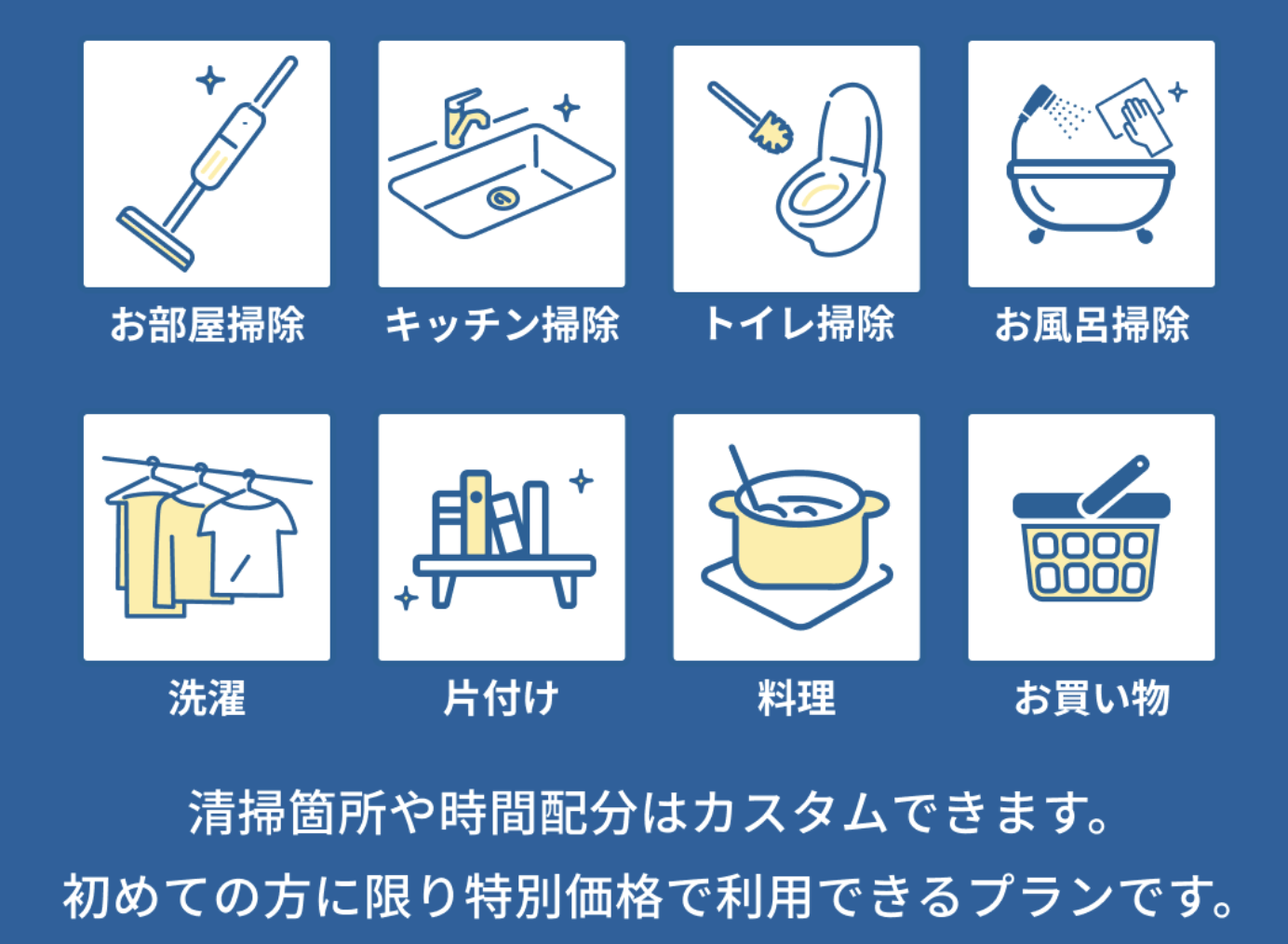 お部屋掃除

キッチン掃除

トイレ掃除

お風呂掃除

洗濯

片付け

料理

お買い物

清掃箇所や時間配分はカスタムできます。
初めての方に限り特別価格で利用できるプランです。